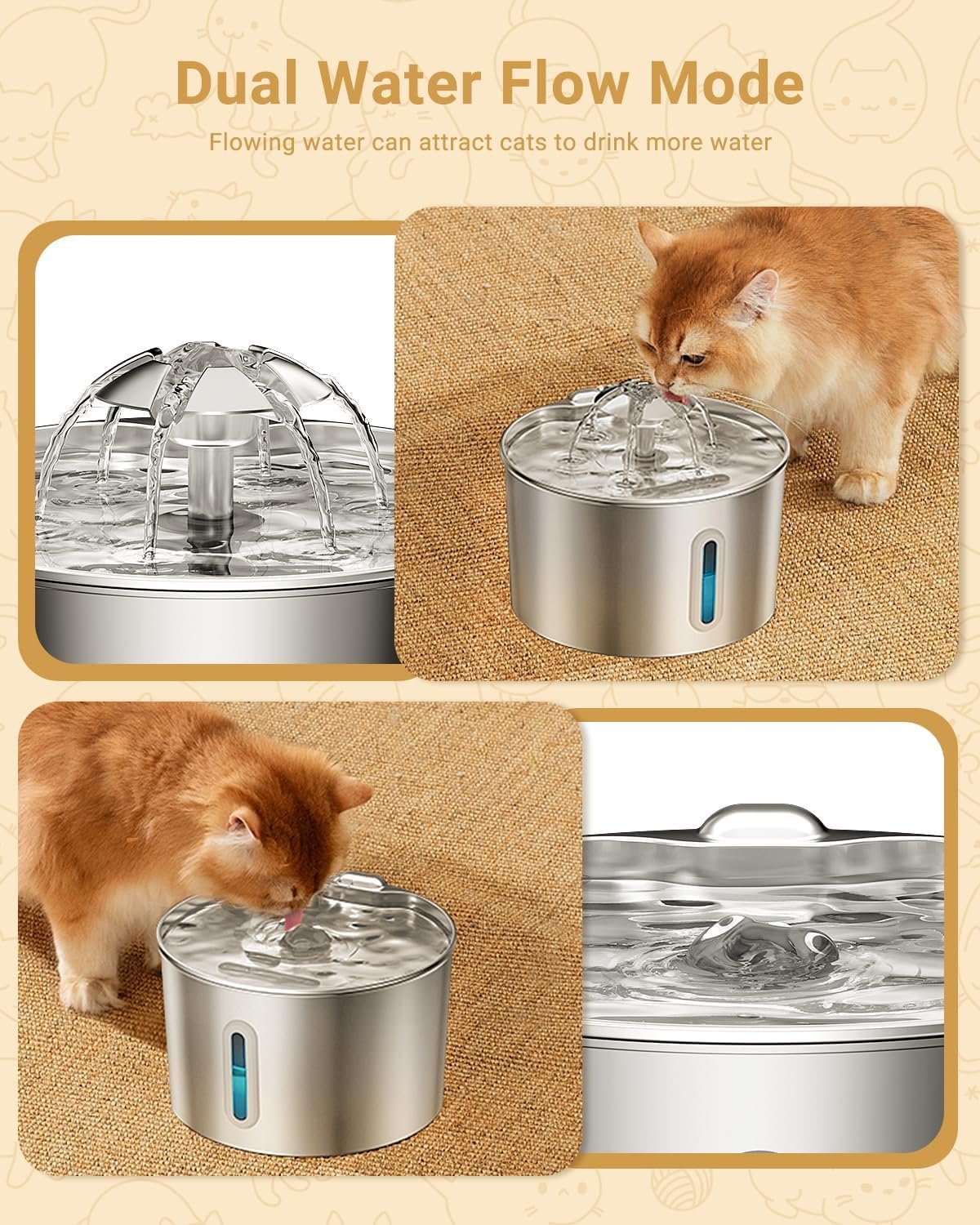 Dual Water Flow Mode

Flowing water can attract cats to drink more water